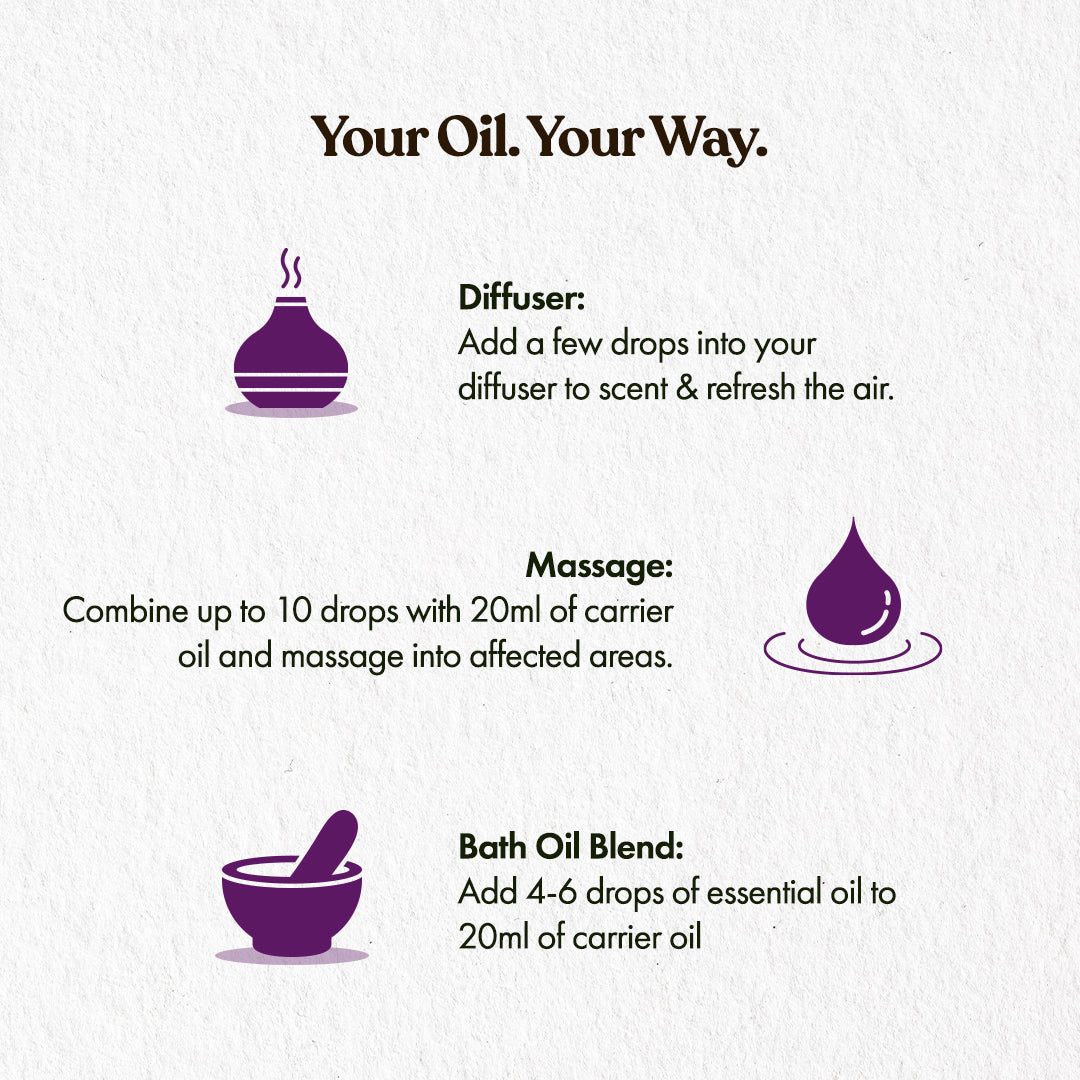 Your Oil. Your Way.

Diffuser:
Add a few drops into your diffuser to scent & refresh the air.

Massage:
Combine up to 10 drops with 20ml of carrier oil and massage into affected areas.

Bath Oil Blend:
Add 4-6 drops of essential oil to 20ml of carrier oil