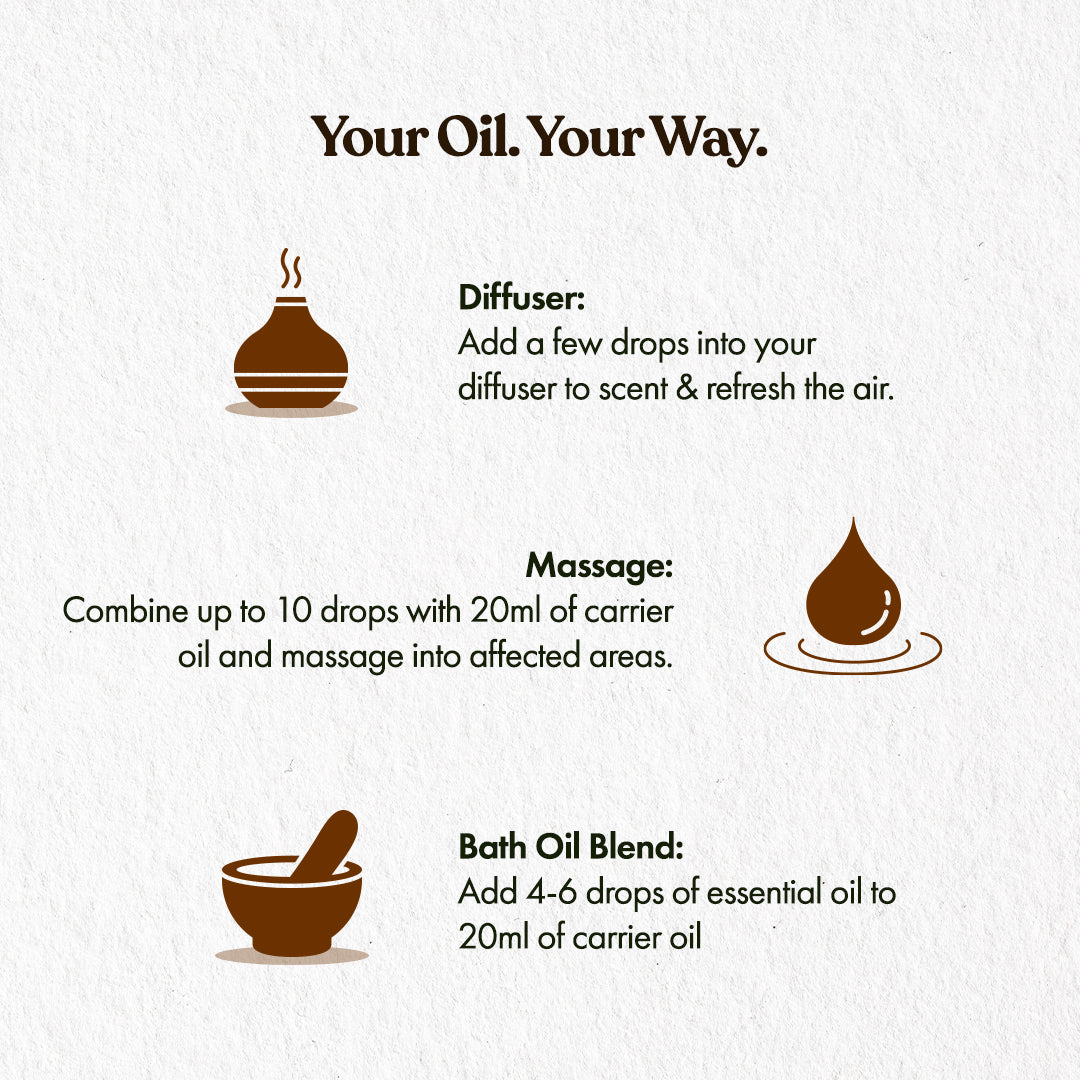 Your Oil. Your Way.

Diffuser:
Add a few drops into your diffuser to scent & refresh the air.

Massage:
Combine up to 10 drops with 20ml of carrier oil and massage into affected areas.

Bath Oil Blend:
Add 4-6 drops of essential oil to 20ml of carrier oil